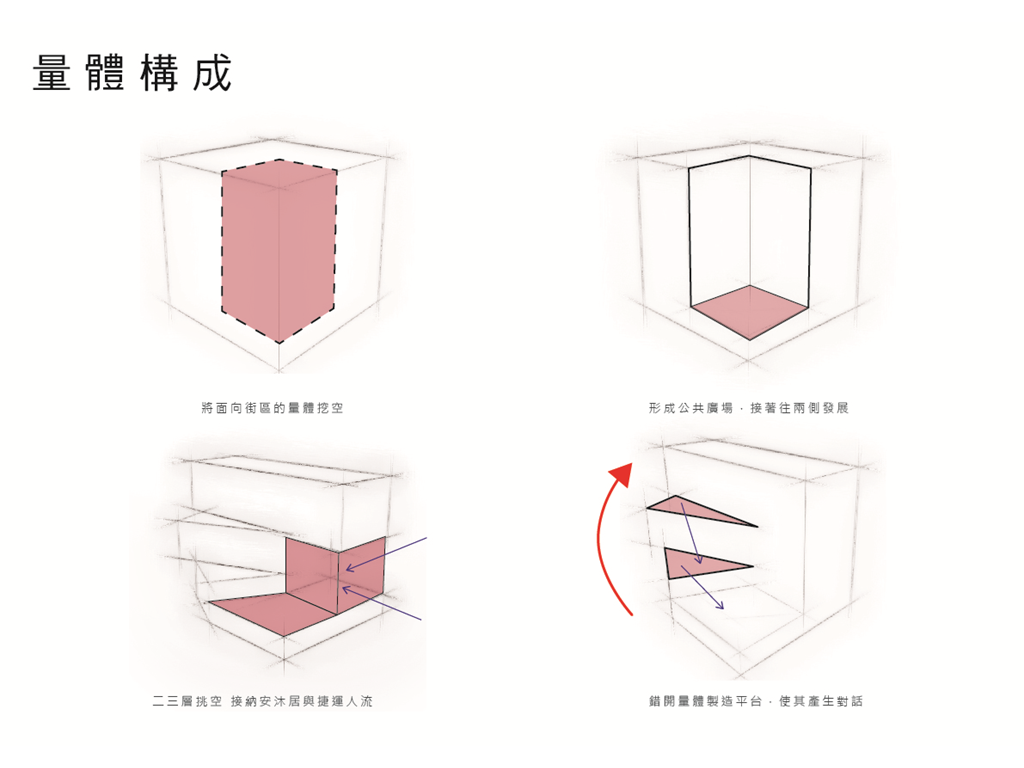 量體構成

將面向街區的量體挖空

形成公共廣場，接著往兩側發展

二三層挑空 接納安沐居與捷運人流

錯開量體製造平台，使其產生對話