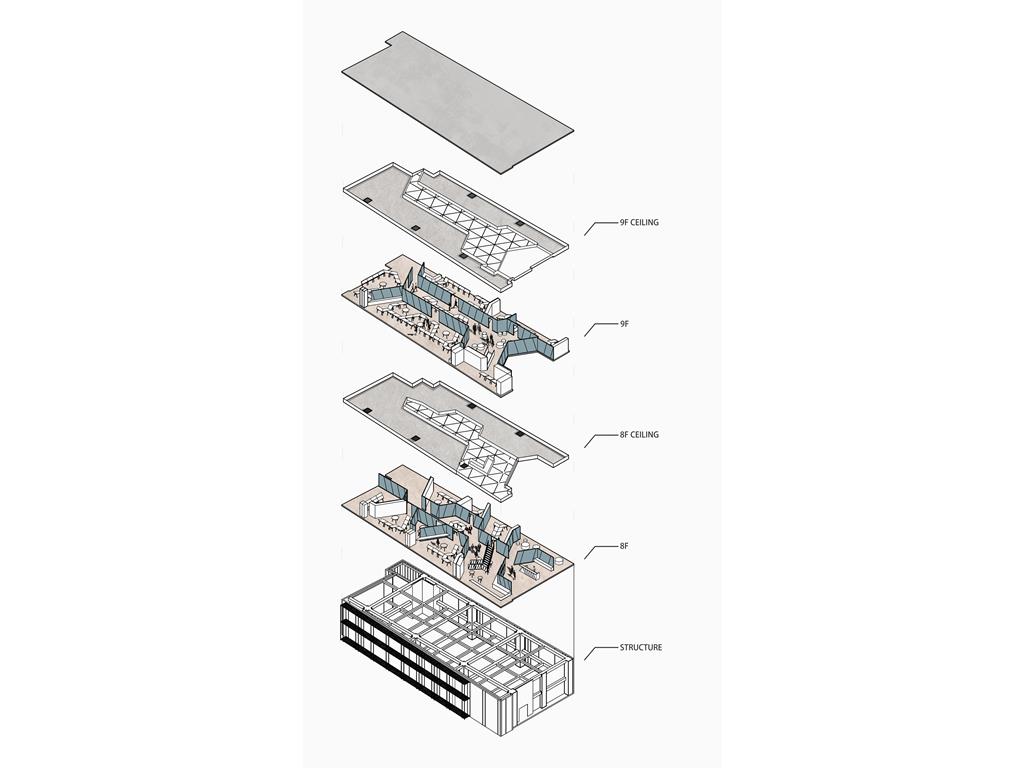 9F CEILING

9F

8F CEILING

8F

STRUCTURE