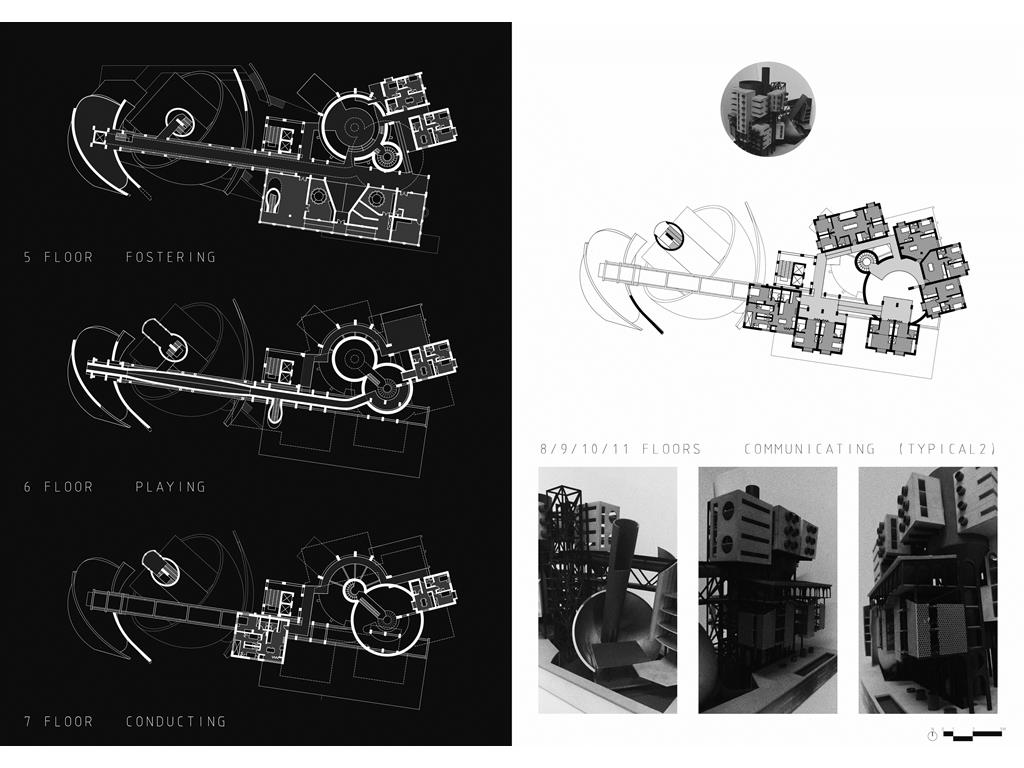 5 FLOOR FOSTERING

6 FLOOR PLAYING

7 FLOOR CONDUCTING

8/9/10/11 FLOORS COMMUNICATING (TYPICAL2)