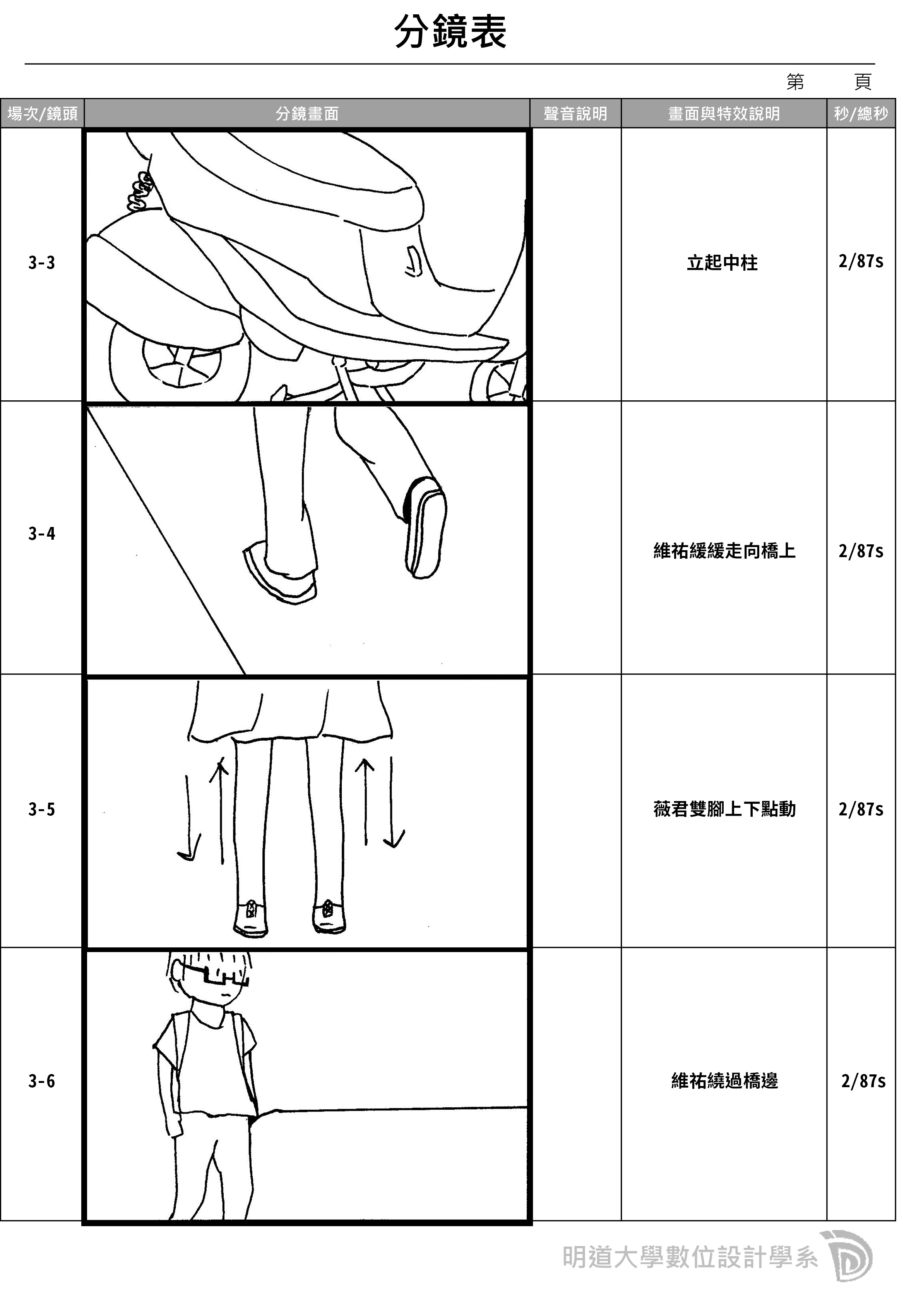 分鏡表

第　　頁

| 場次/鏡頭 | 分鏡畫面 | 聲音說明 | 畫面與特效說明 | 秒/總秒 |
|---|---|---|---|---|
| 3-3 | | | 立起中柱 | 2/87s |
| 3-4 | | | 維祐緩緩走向橋上 | 2/87s |
| 3-5 | | | 薇君雙腳上下點動 | 2/87s |
| 3-6 | | | 維祐繞過橋邊 | 2/87s |

明道大學數位設計學系