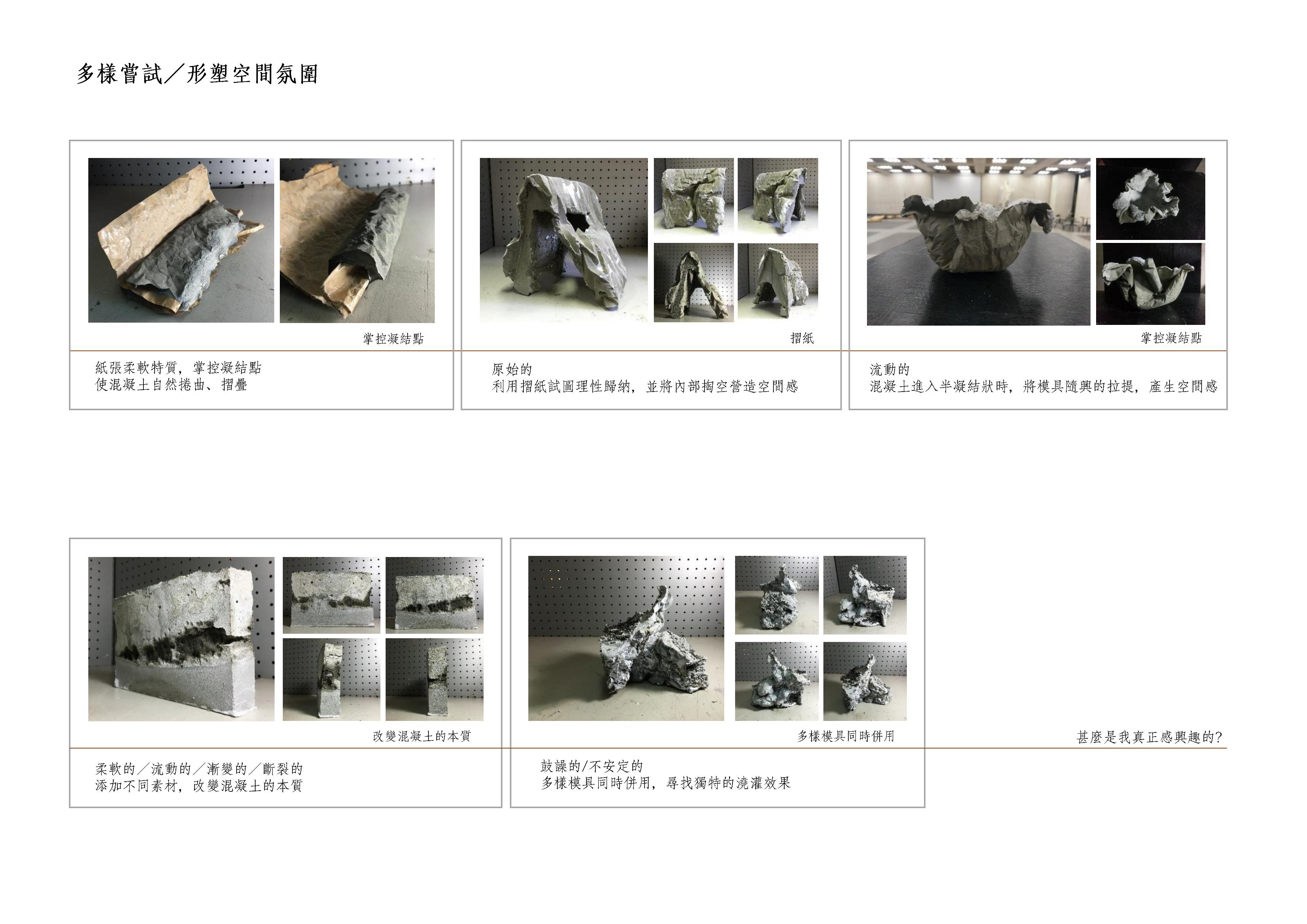 多樣嘗試／形塑空間氛圍

掌控凝結點

紙張柔軟特質，掌控凝結點
使混凝土自然捲曲、摺疊

摺紙

原始的
利用摺紙試圖理性歸納，並將內部掏空營造空間感

掌控凝結點

流動的
混凝土進入半凝結狀時，將模具隨興的拉提，產生空間感

改變混凝土的本質

柔軟的／流動的／漸變的／斷裂的
添加不同素材，改變混凝土的本質

多樣模具同時併用

鼓譟的/不安定的
多樣模具同時併用，尋找獨特的澆灌效果

甚麼是我真正感興趣的?