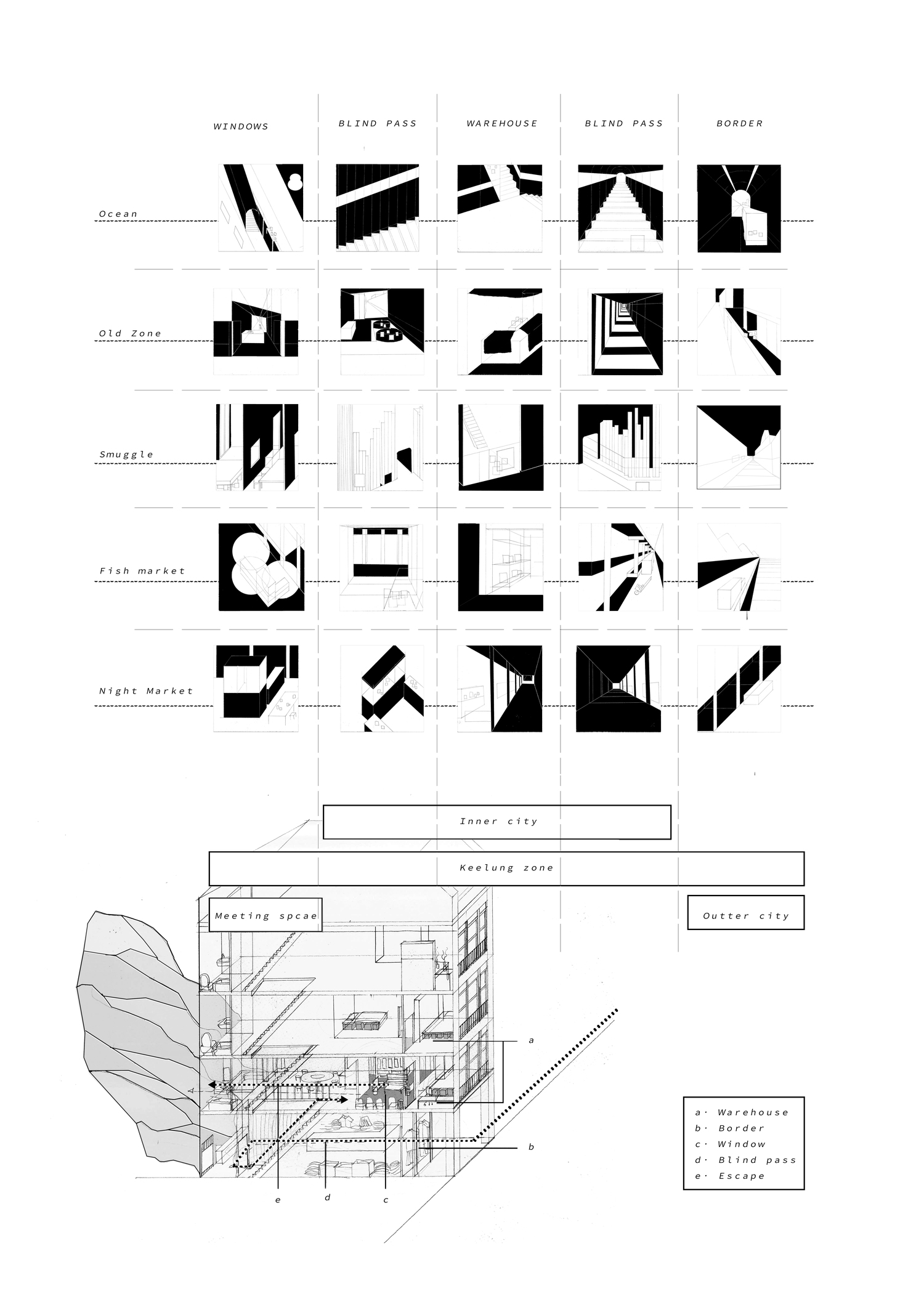 WINDOWS BLIND PASS WAREHOUSE BLIND PASS BORDER

Ocean

Old Zone

Smuggle

Fish market

Night Market

Inner city

Keelung zone

Meeting spcae

Outter city

a

b

e d c

a· Warehouse
b· Border
c· Window
d· Blind pass
e· Escape